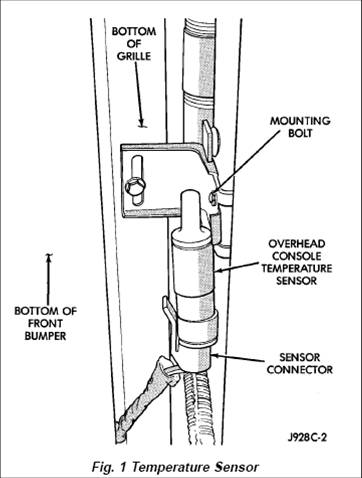 BOTTOM OF GRILLE

MOUNTING BOLT

OVERHEAD CONSOLE TEMPERATURE SENSOR

BOTTOM OF FRONT BUMPER

SENSOR CONNECTOR

J928C-2

Fig. 1 Temperature Sensor